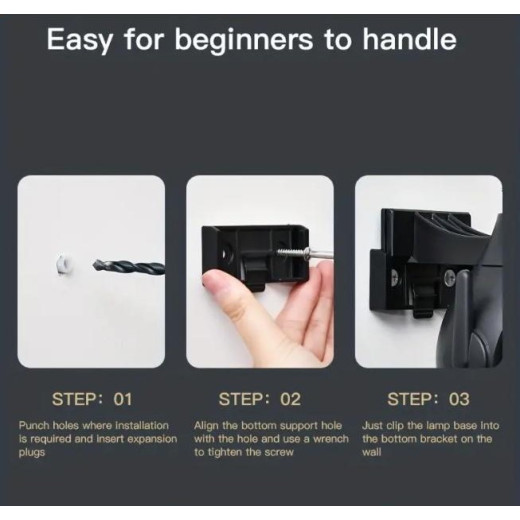 Easy for beginners to handle

STEP: 01

Punch holes where installation is required and insert expansion plugs

STEP: 02

Align the bottom support hole with the hole and use a wrench to tighten the screw

STEP: 03

Just clip the lamp base into the bottom bracket on the wall